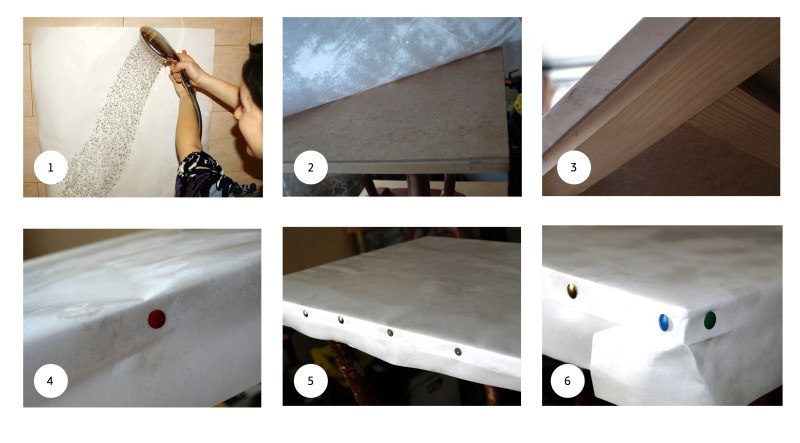 1

2

3

4

5

6